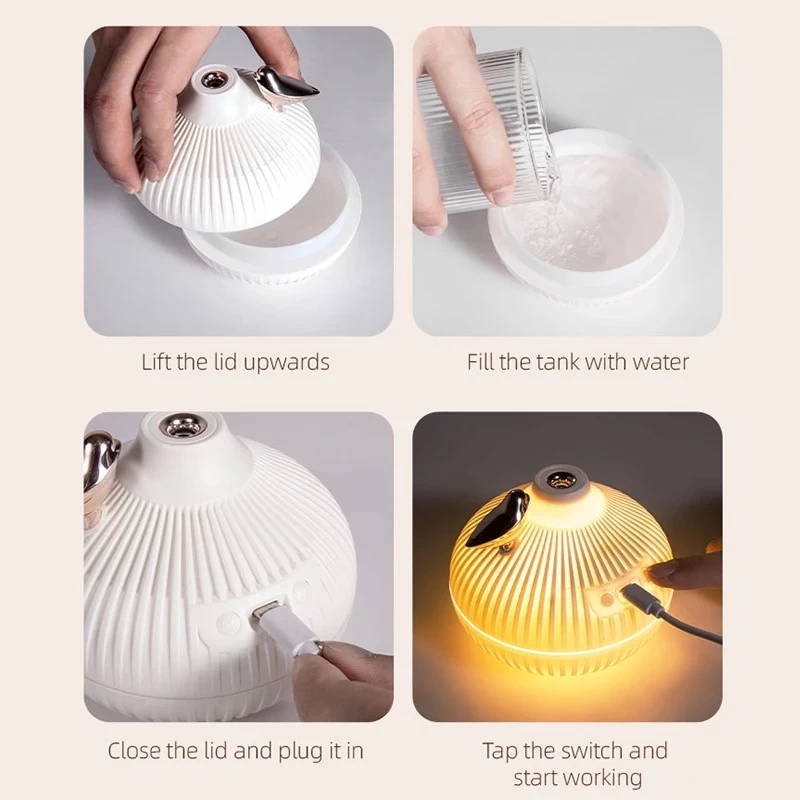 Lift the lid upwards

Fill the tank with water

Close the lid and plug it in

Tap the switch and start working