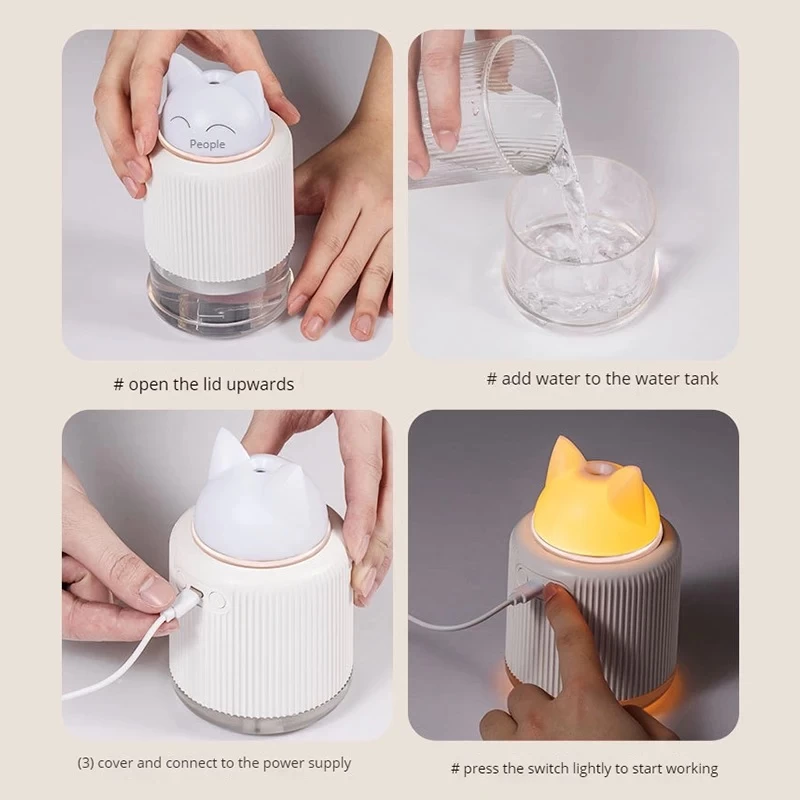 People

# open the lid upwards

# add water to the water tank

(3) cover and connect to the power supply

# press the switch lightly to start working