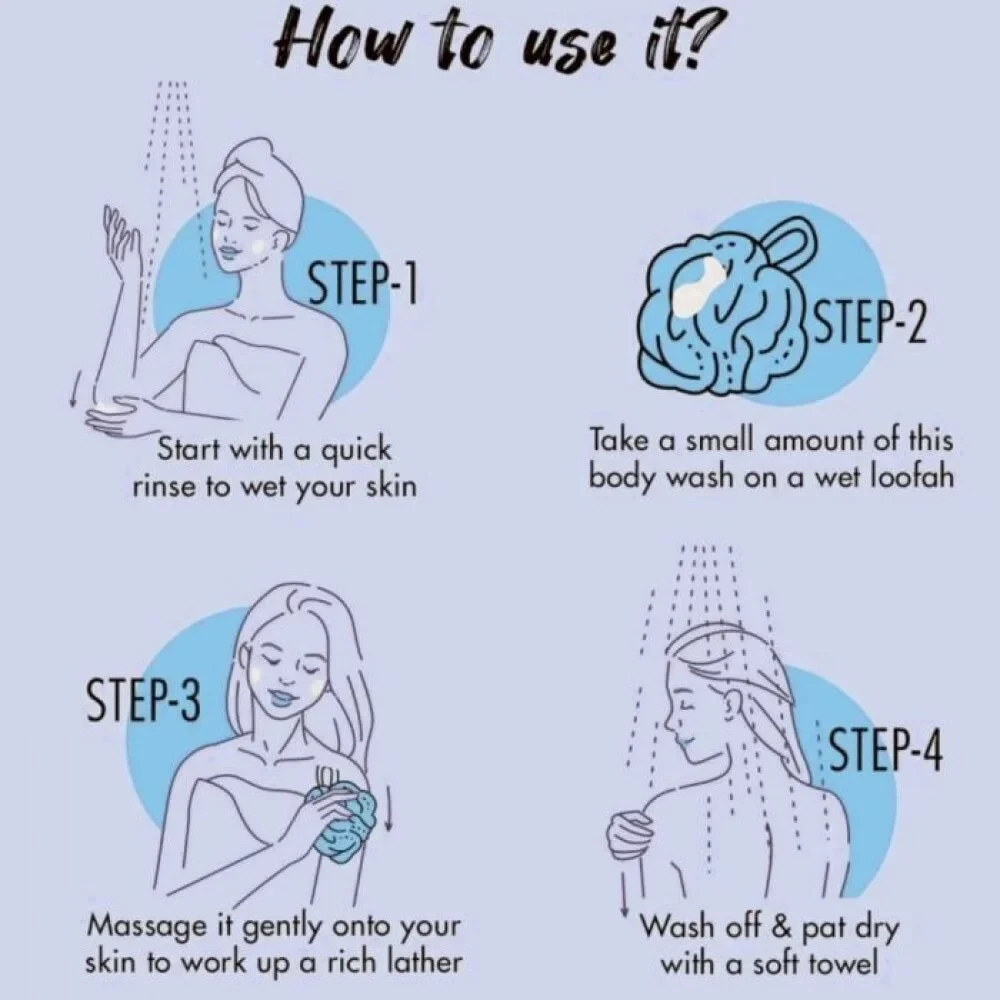 How to use it?

STEP-1

Start with a quick rinse to wet your skin

STEP-2

Take a small amount of this body wash on a wet loofah

STEP-3

Massage it gently onto your skin to work up a rich lather

STEP-4

Wash off & pat dry with a soft towel