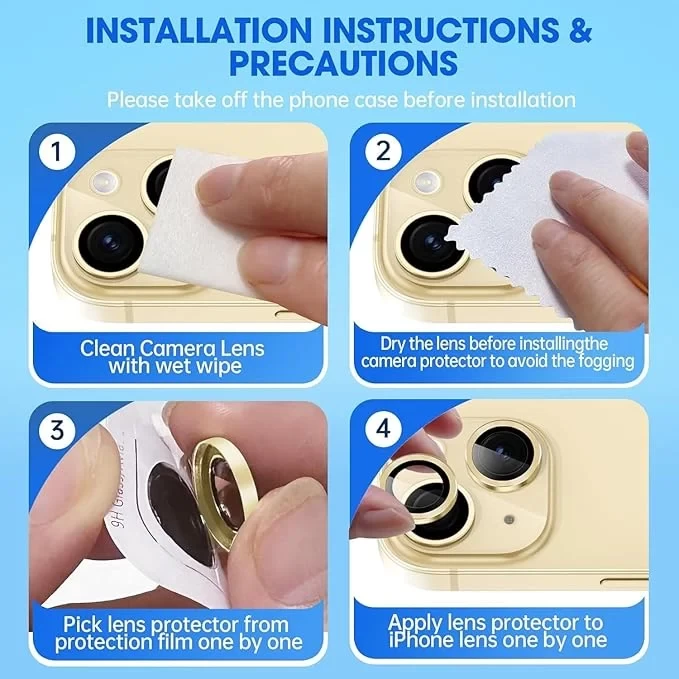 INSTALLATION INSTRUCTIONS & PRECAUTIONS

Please take off the phone case before installation

1

Clean Camera Lens with wet wipe

2

Dry the lens before installingthe camera protector to avoid the fogging

3

9H Glass

Pick lens protector from protection film one by one

4

Apply lens protector to iPhone lens one by one