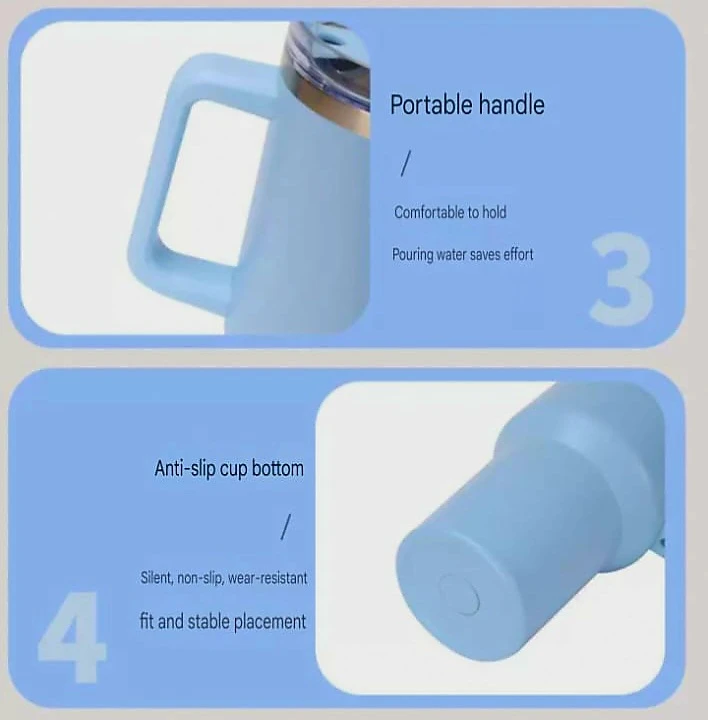 Portable handle

/

Comfortable to hold

Pouring water saves effort

3

Anti-slip cup bottom

/

Silent, non-slip, wear-resistant

fit and stable placement

4