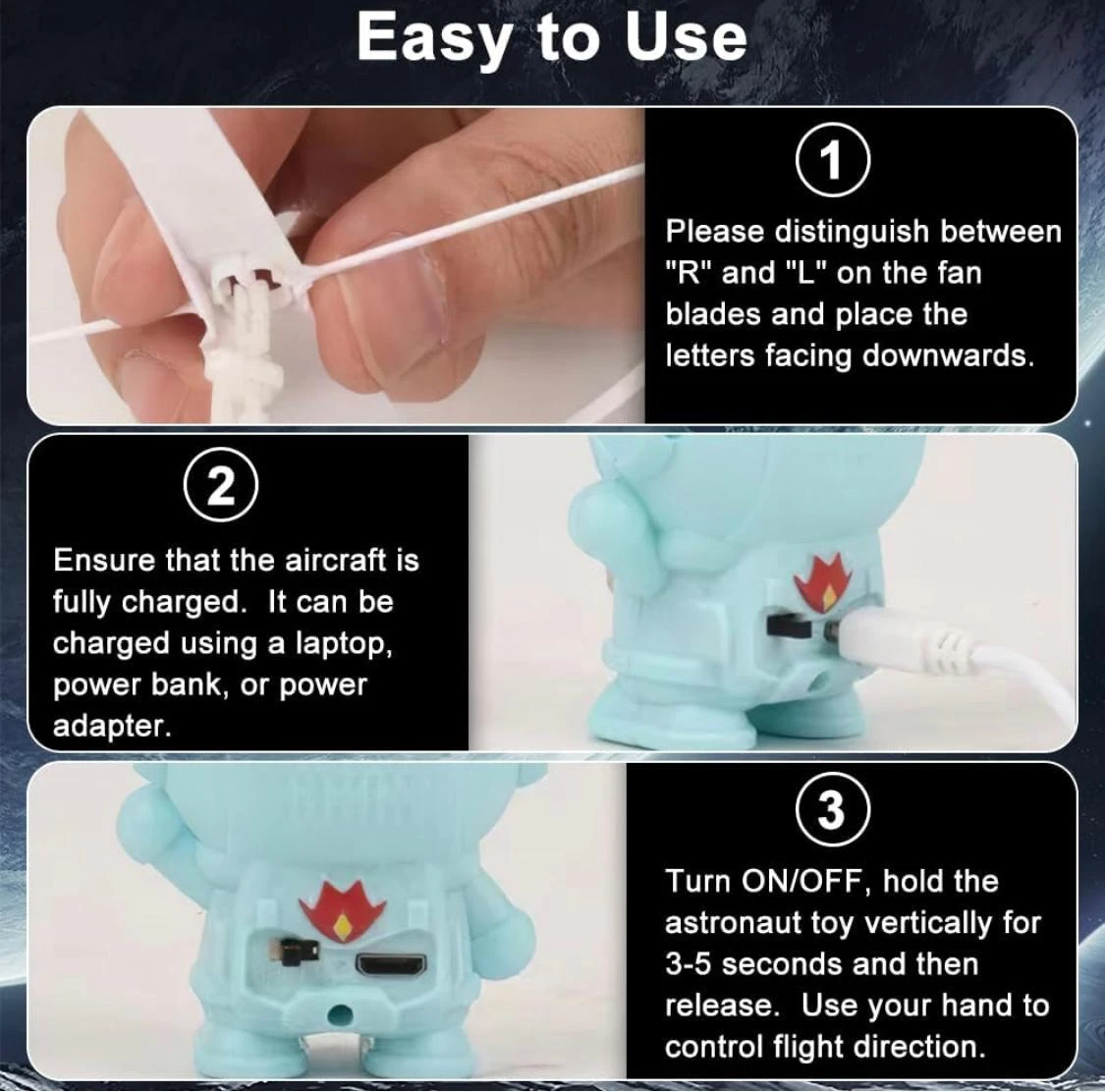 Easy to Use

1

Please distinguish between "R" and "L" on the fan blades and place the letters facing downwards.

2

Ensure that the aircraft is fully charged.  It can be charged using a laptop, power bank, or power adapter.

3

Turn ON/OFF, hold the astronaut toy vertically for 3-5 seconds and then release.  Use your hand to control flight direction.