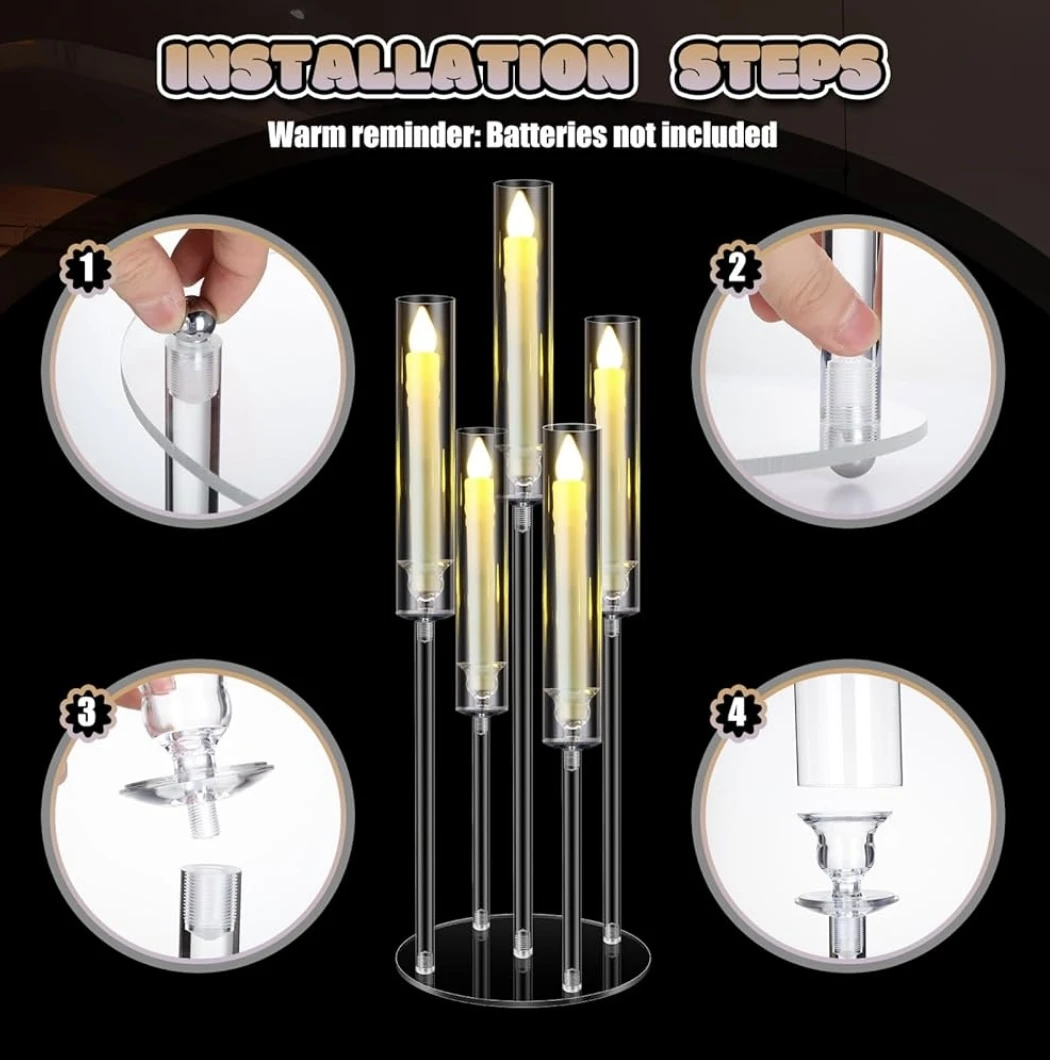 INSTALLATION STEPS
Warm reminder: Batteries not included

1

2

3

4