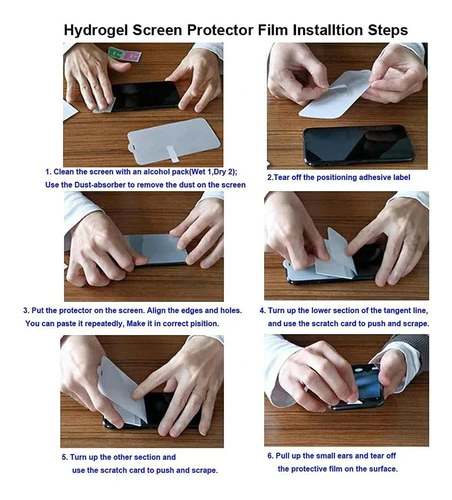 Hydrogel Screen Protector Film Installtion Steps

1. Clean the screen with an alcohol pack(Wet 1,Dry 2); Use the Dust-absorber to remove the dust on the screen

2.Tear off the positioning adhesive label

3. Put the protector on the screen. Align the edges and holes. You can paste it repeatedly, Make it in correct pisition.

4. Turn up the lower section of the tangent line, and use the scratch card to push and scrape.

5. Turn up the other section and use the scratch card to push and scrape.

6. Pull up the small ears and tear off the protective film on the surface.