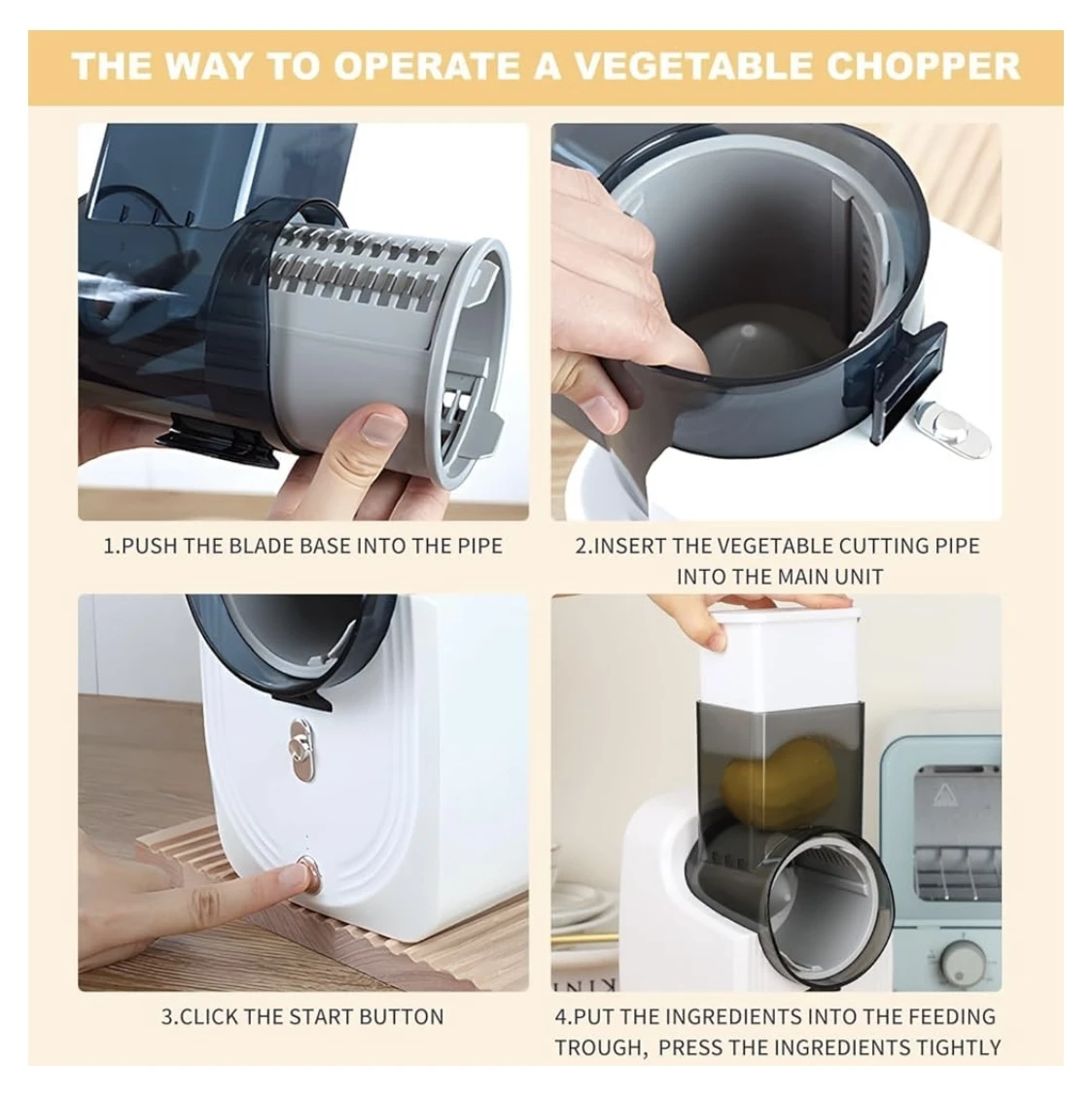 THE WAY TO OPERATE A VEGETABLE CHOPPER

1.PUSH THE BLADE BASE INTO THE PIPE

2.INSERT THE VEGETABLE CUTTING PIPE INTO THE MAIN UNIT

3.CLICK THE START BUTTON

4.PUT THE INGREDIENTS INTO THE FEEDING TROUGH, PRESS THE INGREDIENTS TIGHTLY